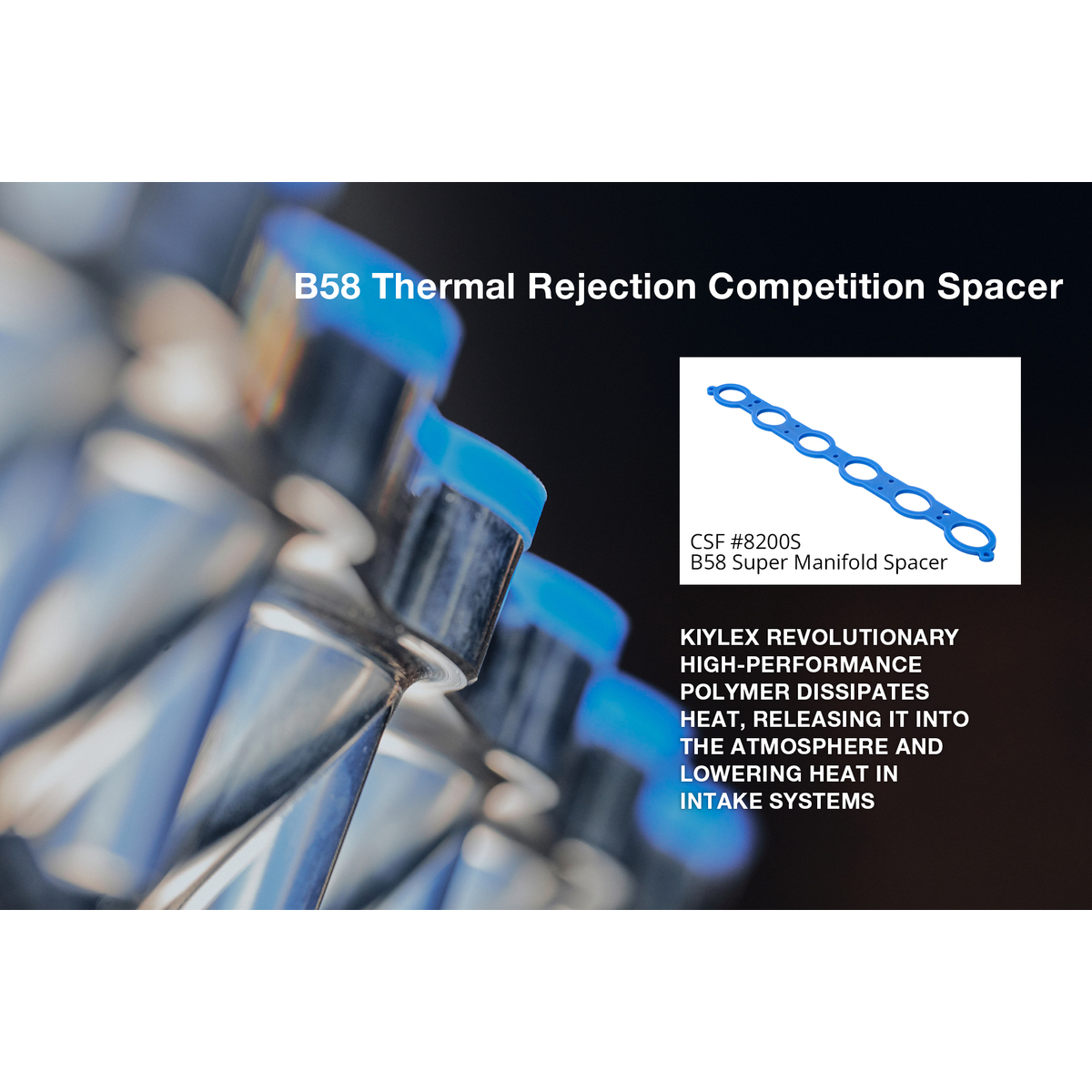 B58 Thermal Rejection Competition Spacer

CSF #8200S
B58 Super Manifold Spacer

KIYLEX REVOLUTIONARY HIGH-PERFORMANCE POLYMER DISSIPATES HEAT, RELEASING IT INTO THE ATMOSPHERE AND LOWERING HEAT IN INTAKE SYSTEMS